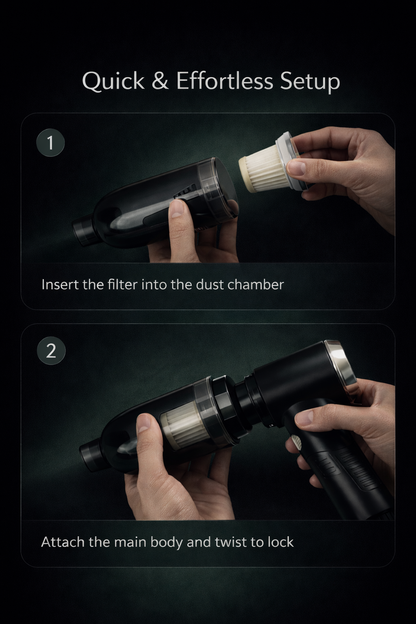 Quick & Effortless Setup

1

Insert the filter into the dust chamber

2

Attach the main body and twist to lock